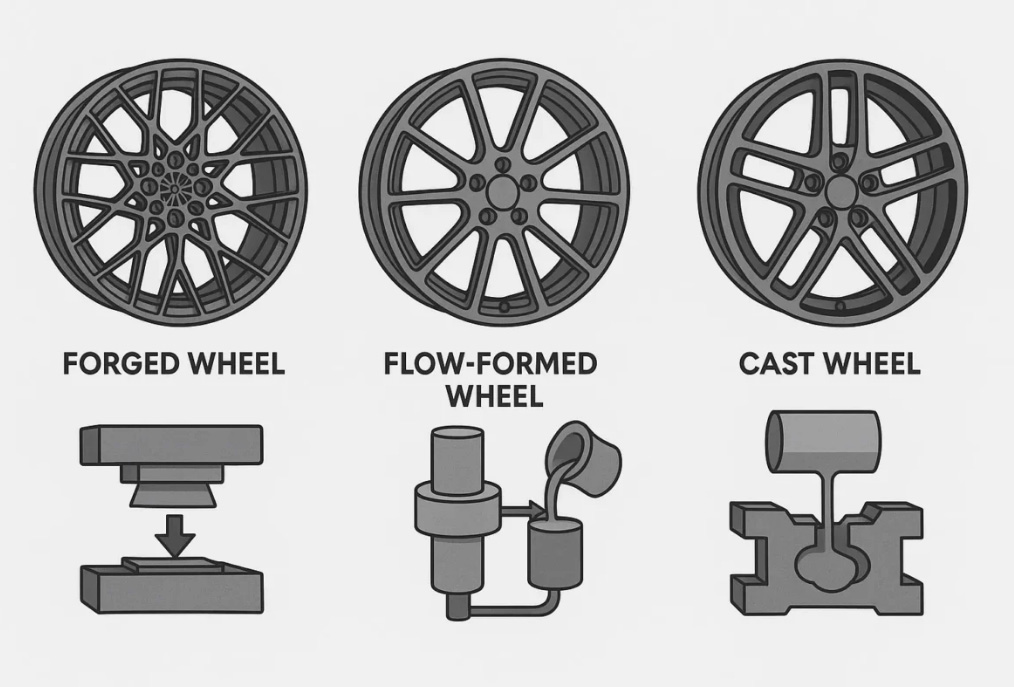 FORGED WHEEL

FLOW-FORMED WHEEL

CAST WHEEL